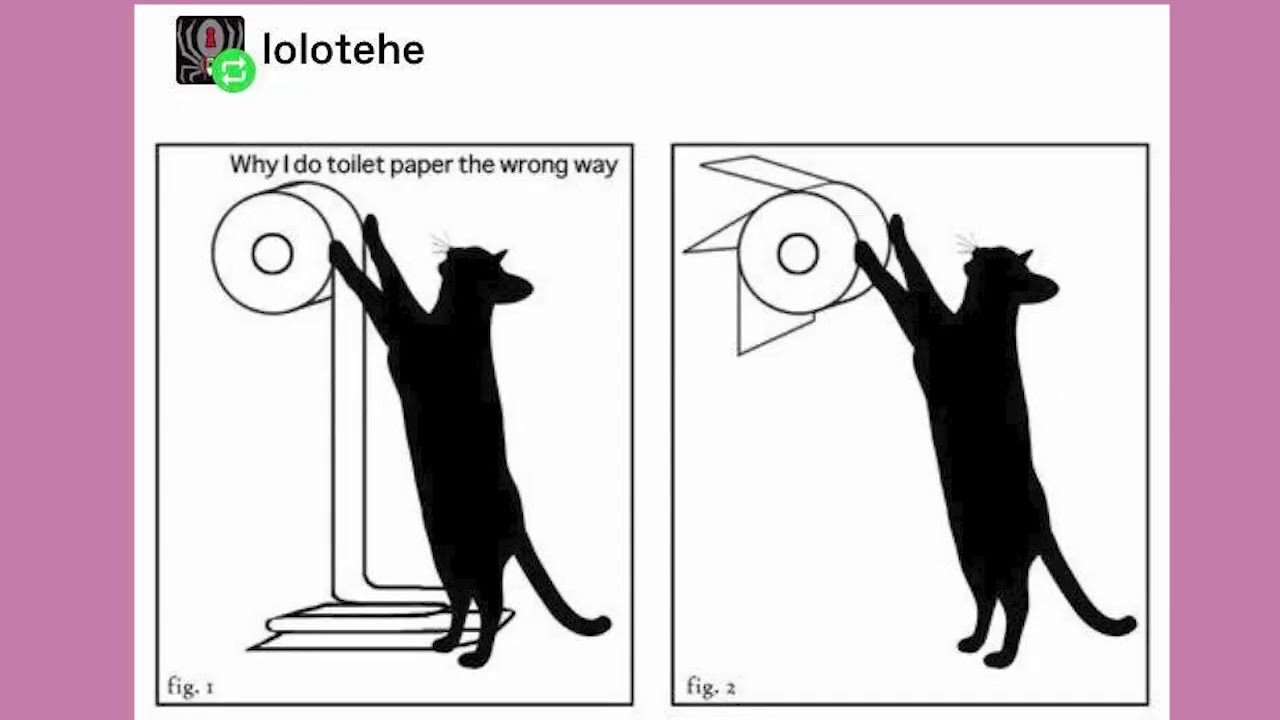 lolotehe

Why I do toilet paper the wrong way

fig. 1

fig. 2