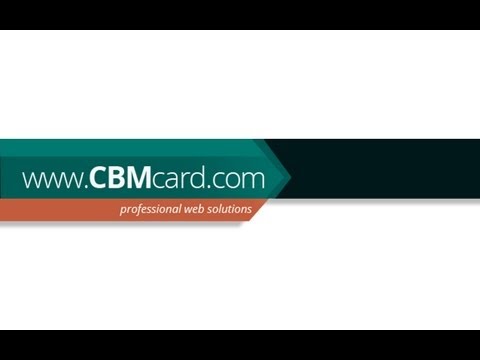 www.CBMcard.com

professional web solutions