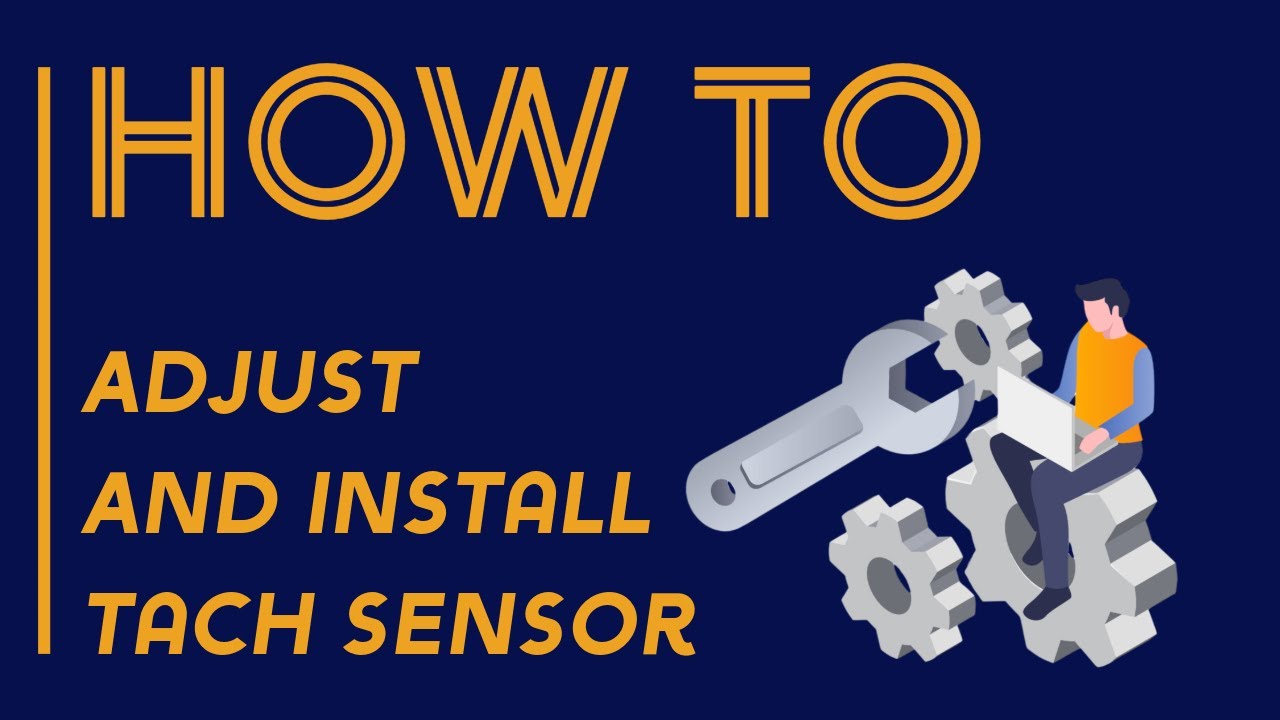 HOW TO

ADJUST
AND INSTALL
TACH SENSOR