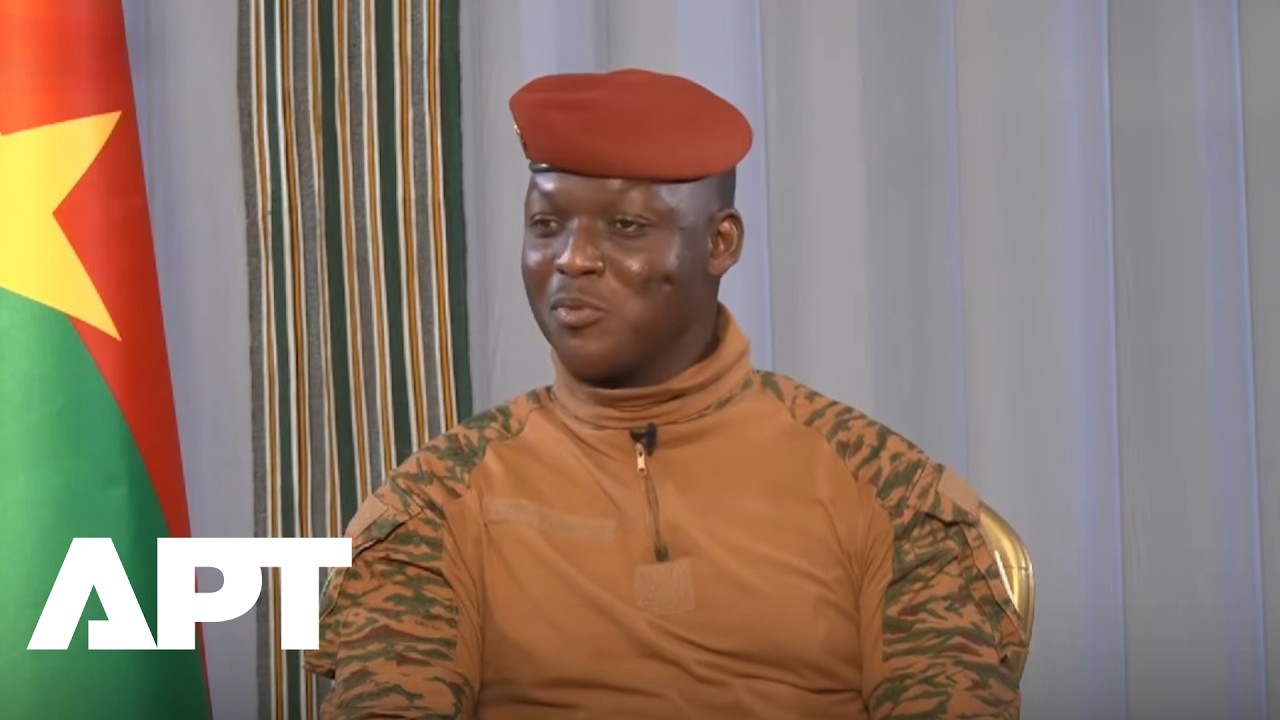 APT