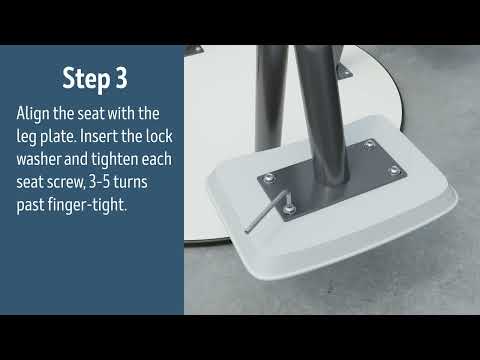 Step 3

Align the seat with the leg plate. Insert the lock washer and tighten each seat screw, 3-5 turns past finger-tight.