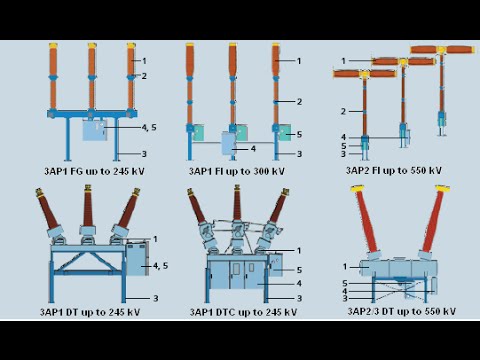 1
2
4, 5
3
3AP1 FG up to 245 kV

1
2
5
4
3
3AP1 FI up to 300 kV

1
2
4
5
3
3AP2 FI up to 550 kV

1
4, 5
3
3AP1 DT up to 245 kV

1
5
4
3
3AP1 DTC up to 245 kV

1
5
4
3
3AP2/3 DT up to 550 kV