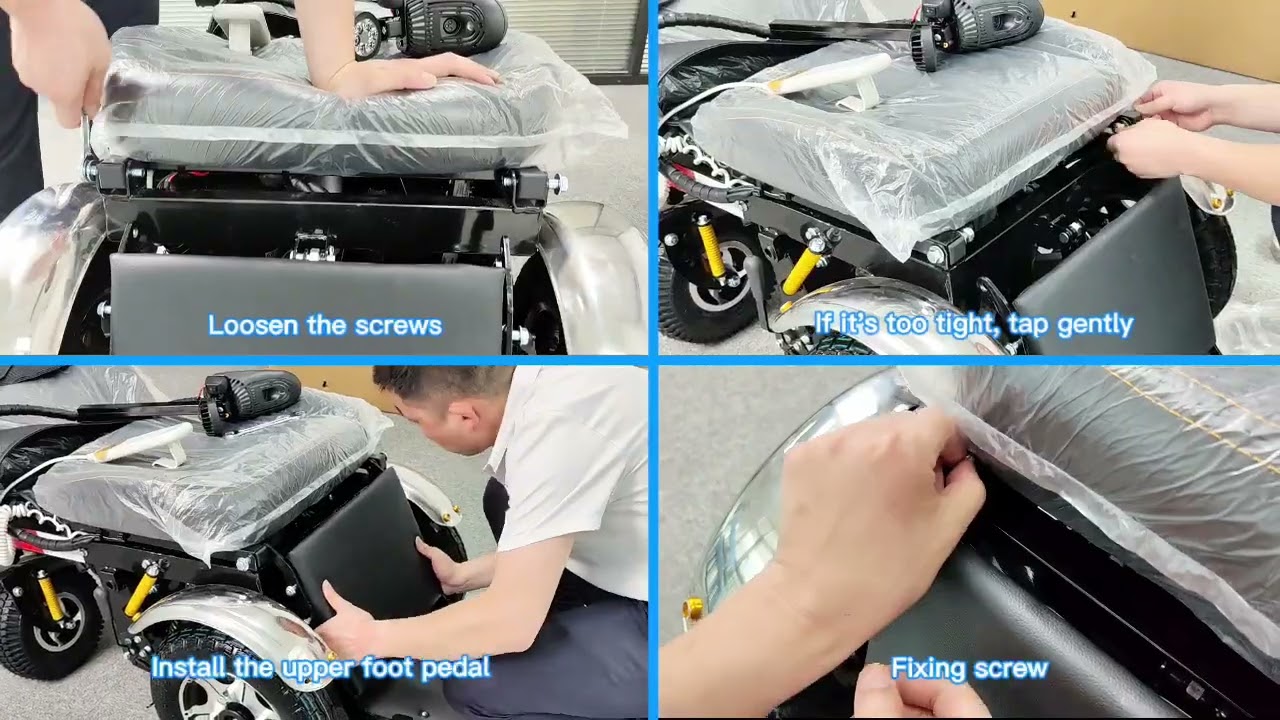 Loosen the screws

If it's too tight, tap gently

Install the upper foot pedal

Fixing screw