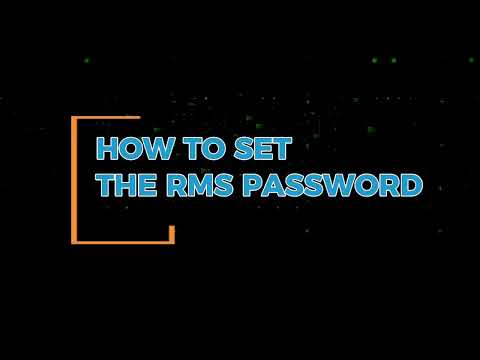 HOW TO SET
THE RMS PASSWORD