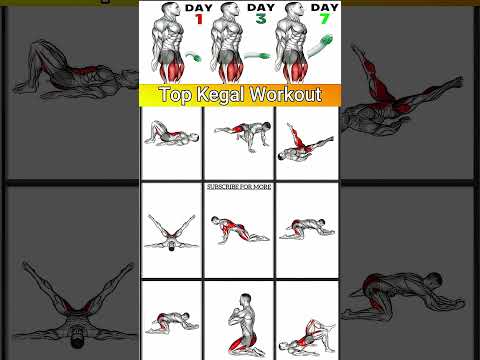 DAY 1
DAY 3
DAY 7

Top Kegal Workout

SUBSCRIBE FOR MORE