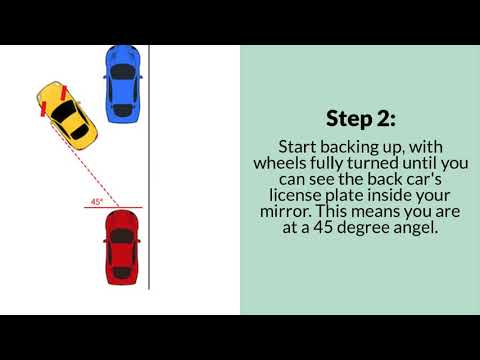 45°

Step 2:

Start backing up, with wheels fully turned until you can see the back car's license plate inside your mirror. This means you are at a 45 degree angel.