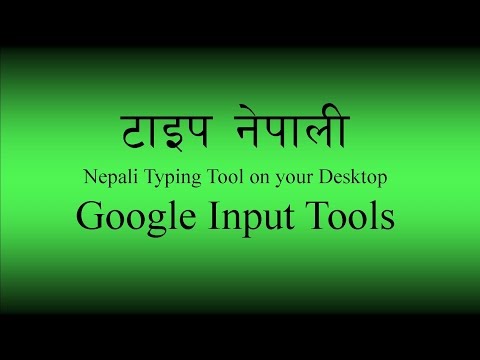 टाइप नेपाली

Nepali Typing Tool on your Desktop

Google Input Tools