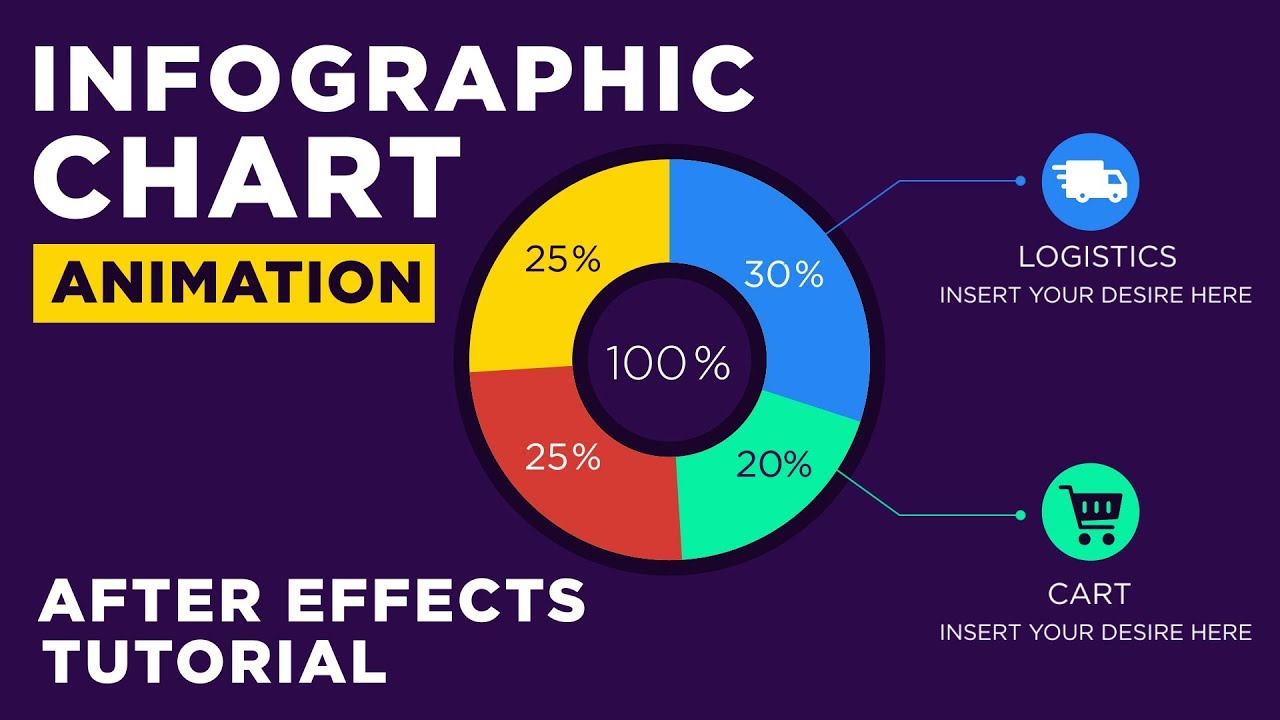 INFOGRAPHIC CHART
ANIMATION

25%
30%
100%
25%
20%

LOGISTICS
INSERT YOUR DESIRE HERE

CART
INSERT YOUR DESIRE HERE

AFTER EFFECTS TUTORIAL