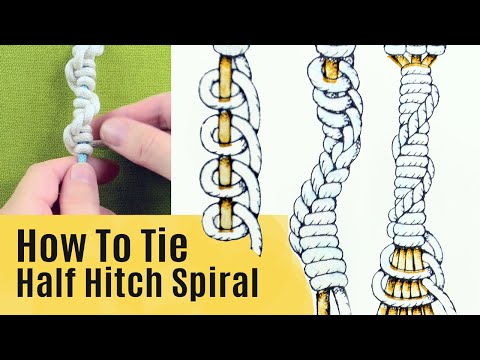 How To Tie
Half Hitch Spiral