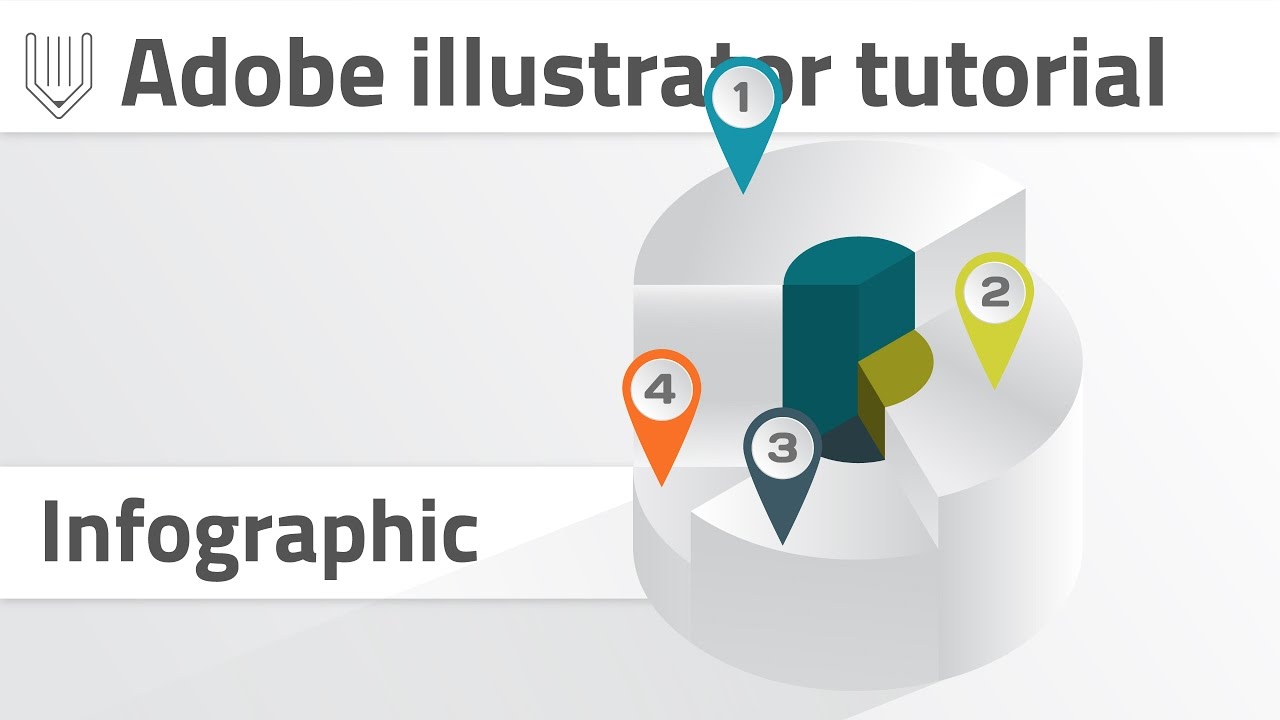 Adobe illustrator tutorial

1

2

4

3

Infographic