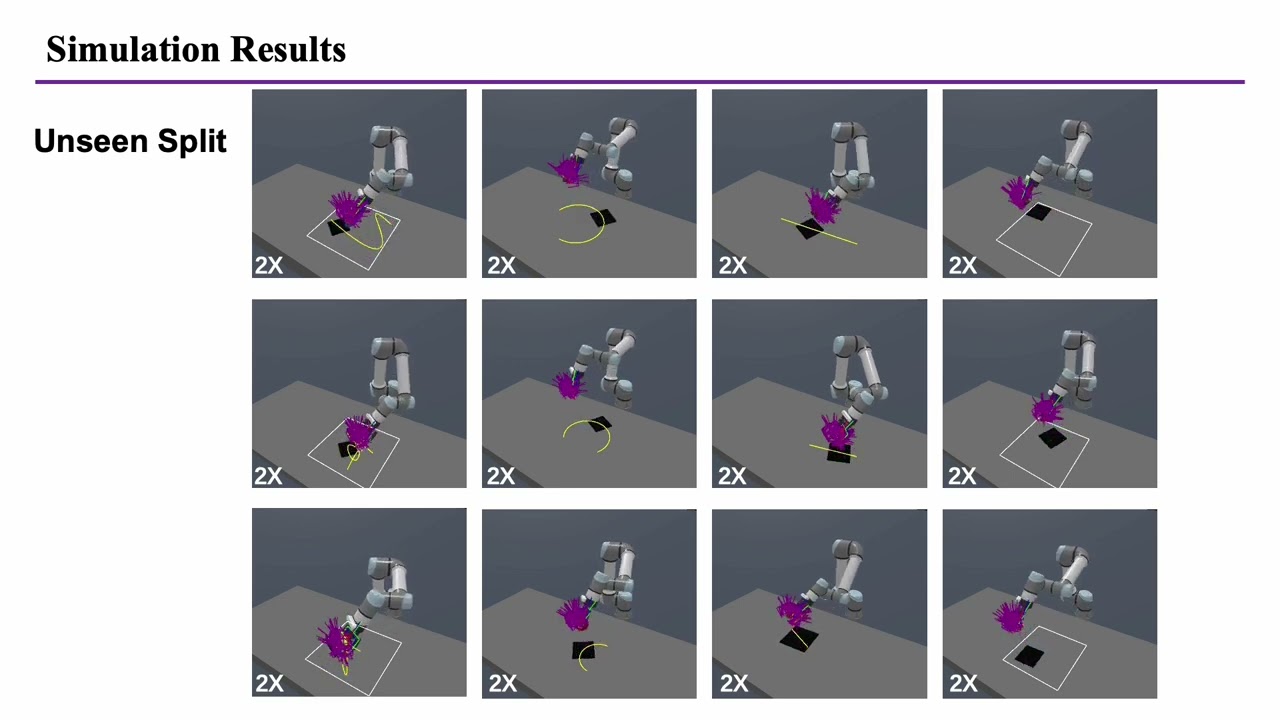 Simulation Results

Unseen Split

2X

2X

2X

2X

2X

2X

2X

2X

2X

2X

2X

2X