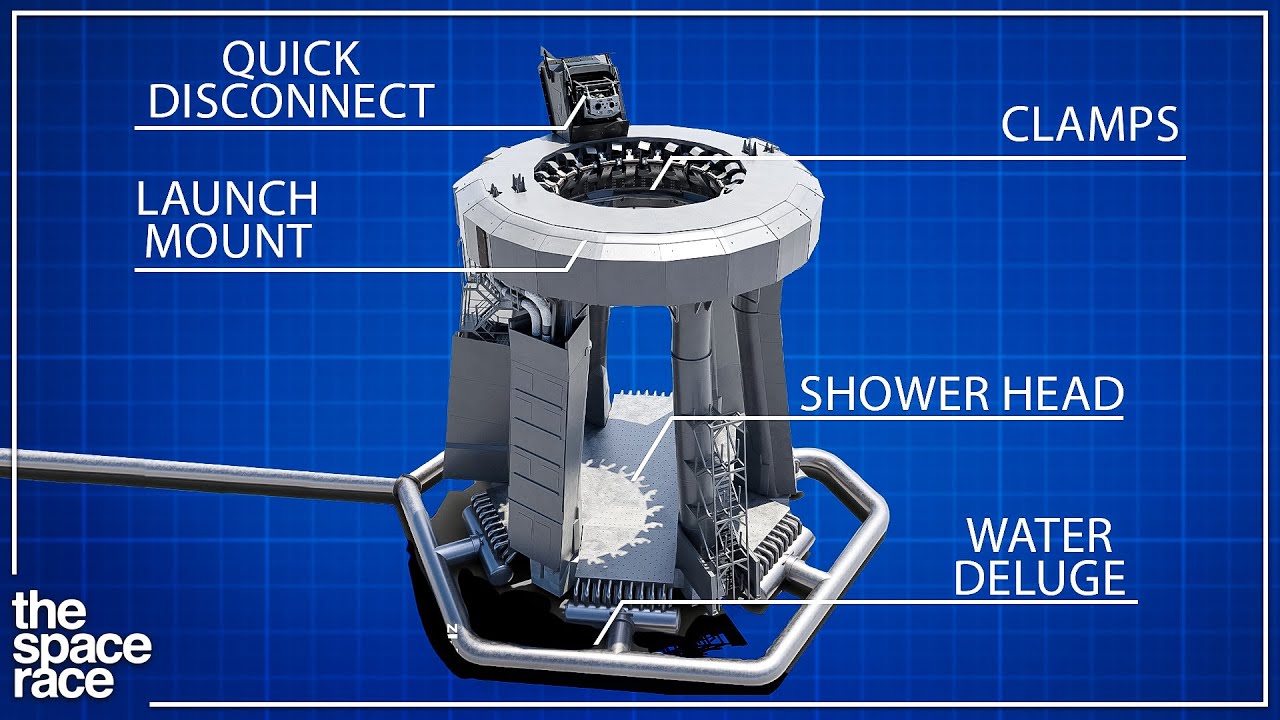 QUICK DISCONNECT

CLAMPS

LAUNCH MOUNT

SHOWER HEAD

WATER DELUGE

the space race