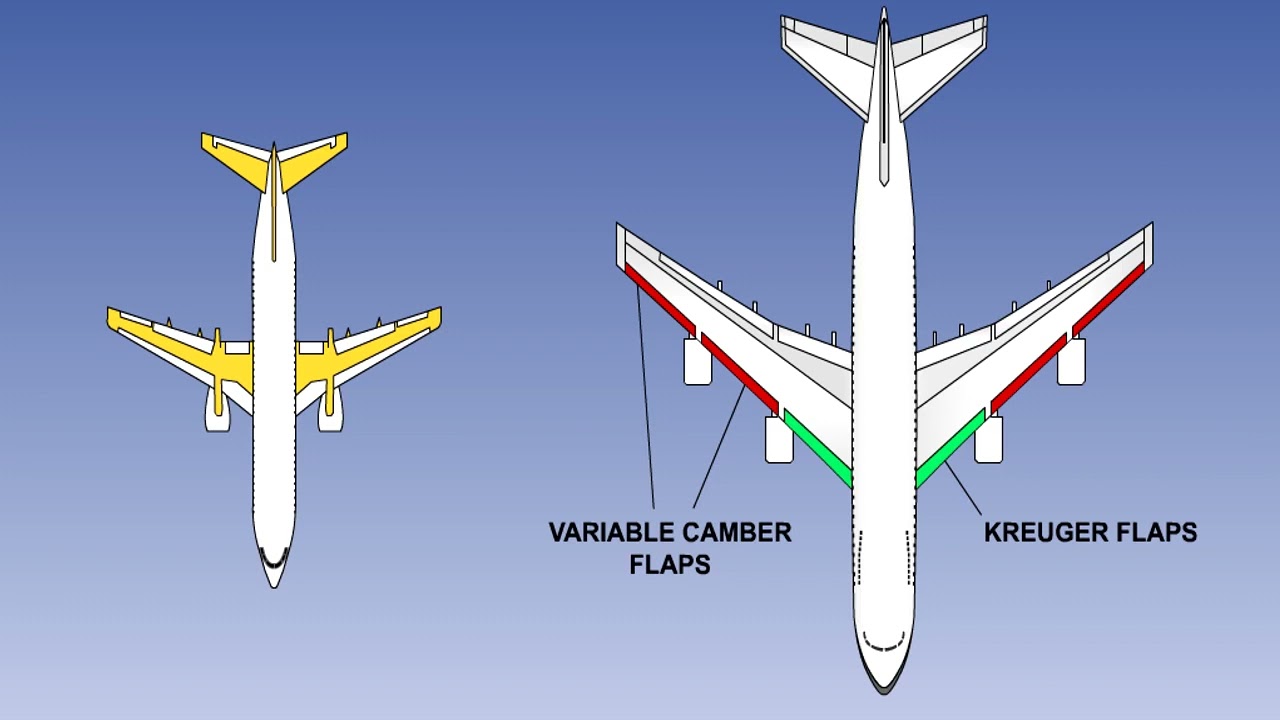 VARIABLE CAMBER FLAPS

KREUGER FLAPS