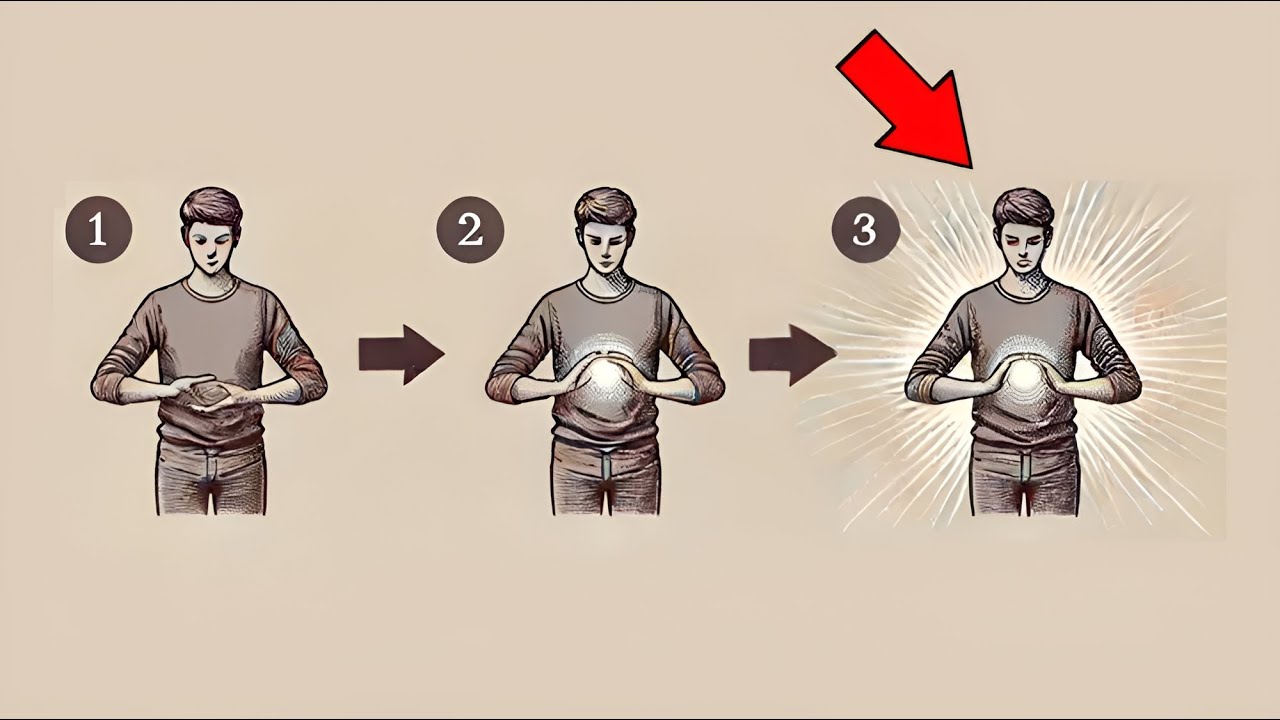 1

2

3