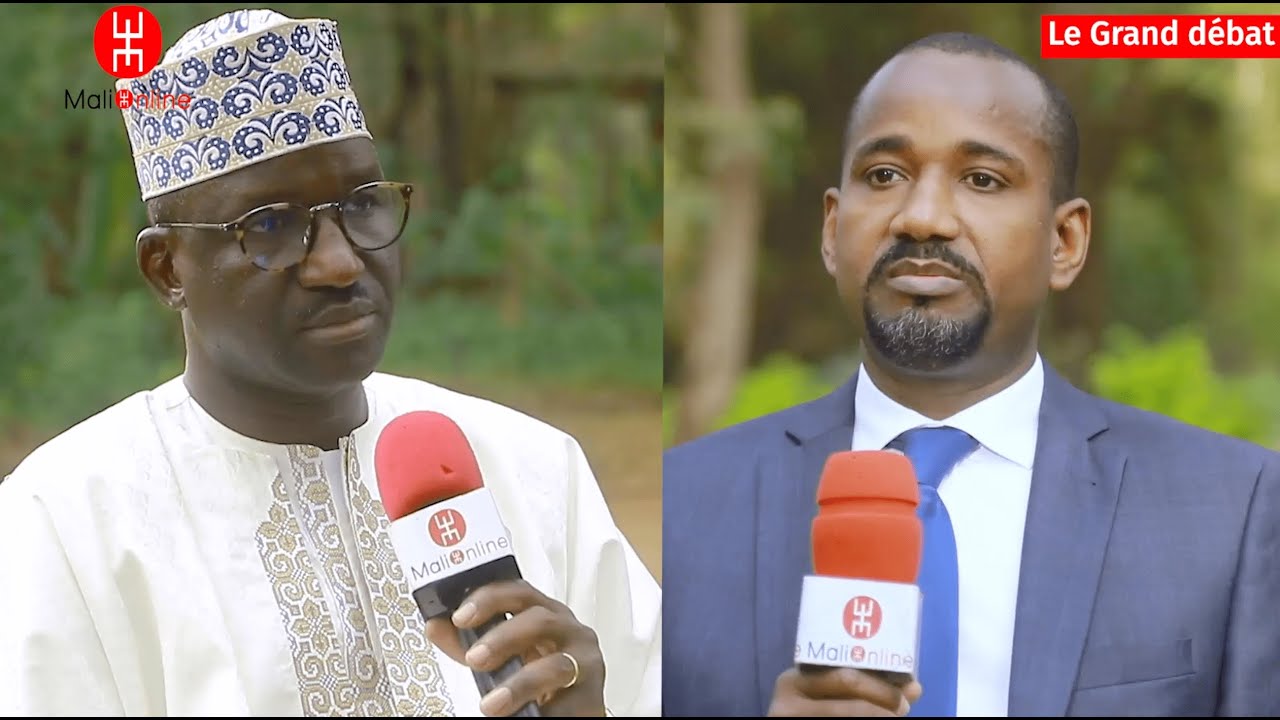 MaliOnline

Le Grand débat

MaliOnline

MaliOnline