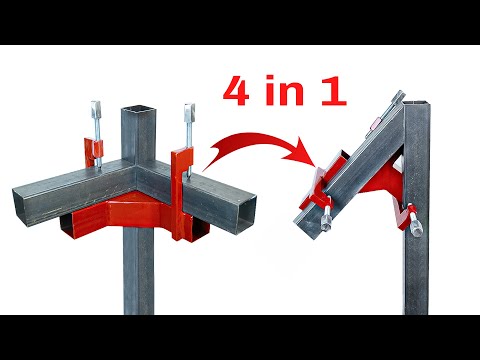 4 in 1