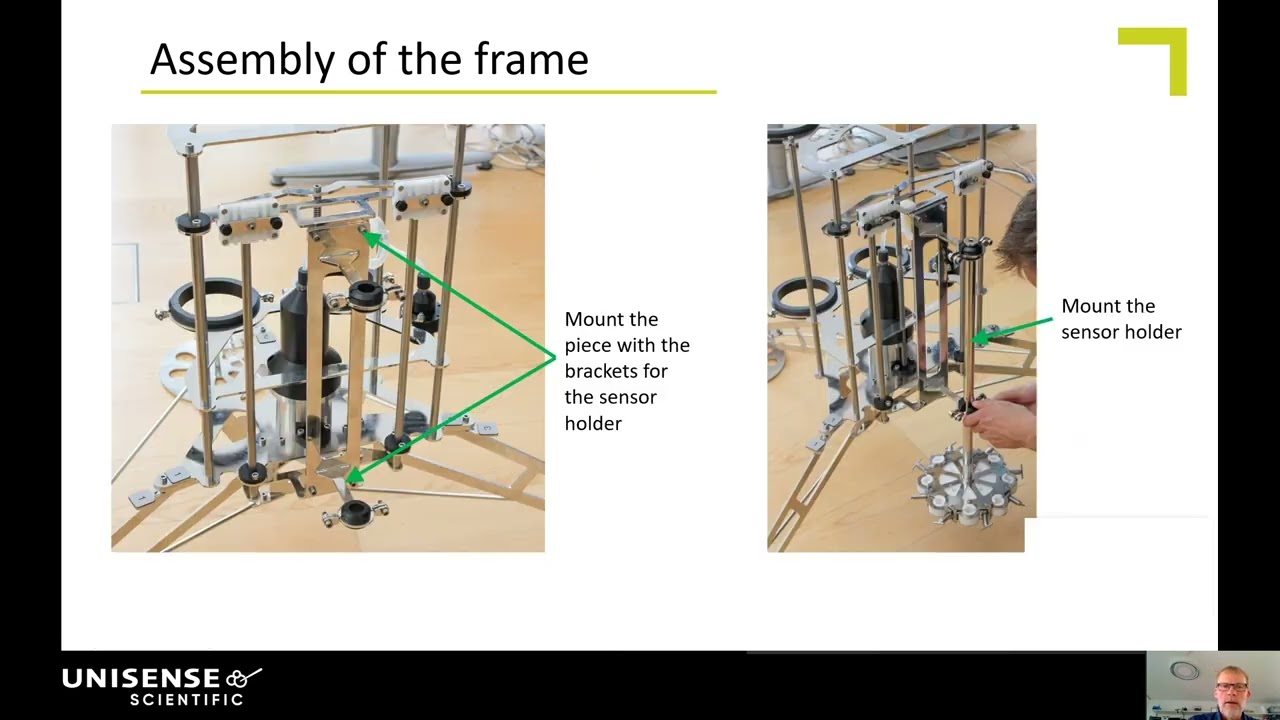 Assembly of the frame

Mount the piece with the brackets for the sensor holder

Mount the sensor holder

UNISENSE SCIENTIFIC