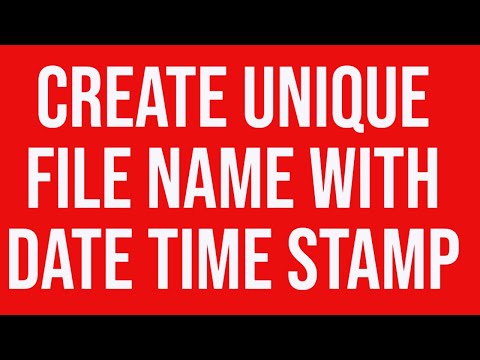 CREATE UNIQUE FILE NAME WITH DATE TIME STAMP