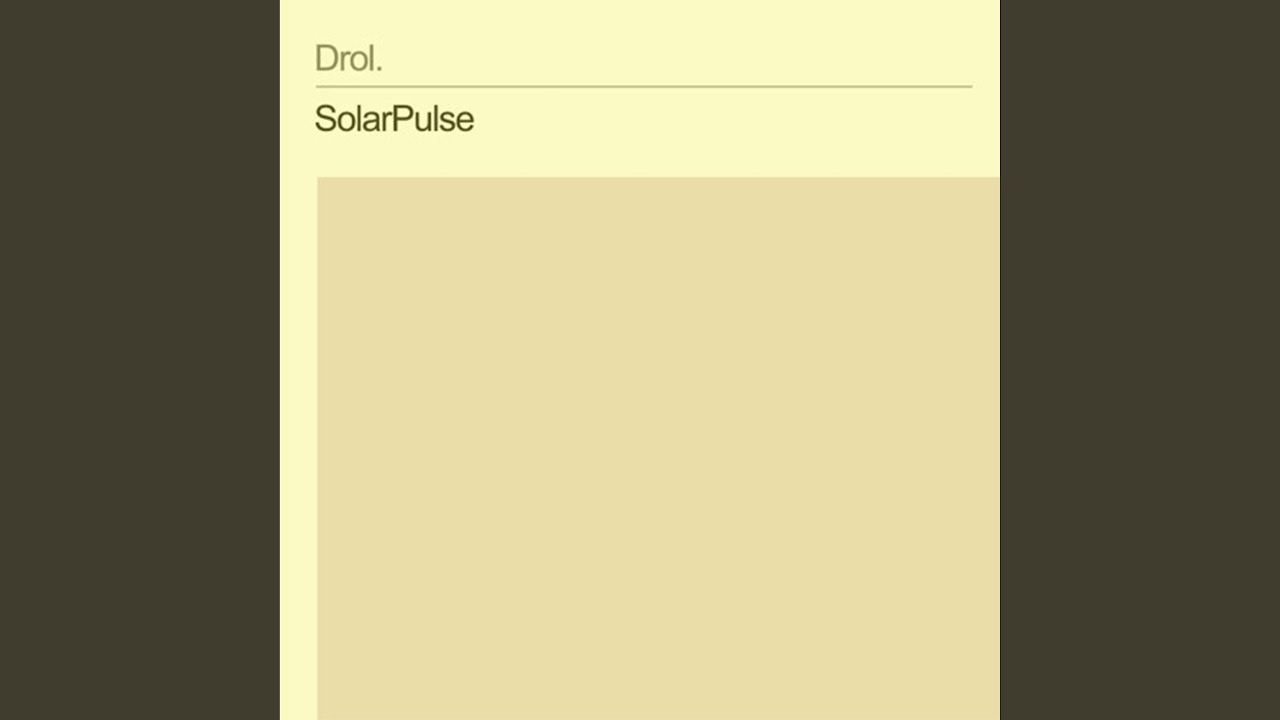 Drol.

SolarPulse