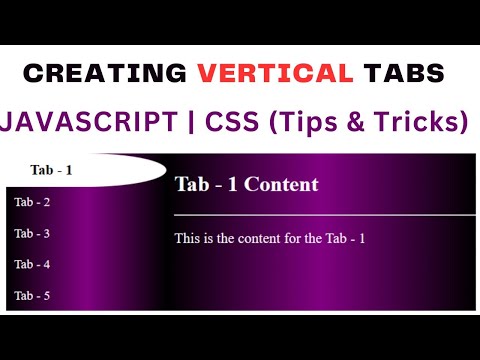 CREATING VERTICAL TABS

JAVASCRIPT | CSS (Tips & Tricks)

Tab - 1

Tab - 2

Tab - 3

Tab - 4

Tab - 5

Tab - 1 Content

This is the content for the Tab - 1