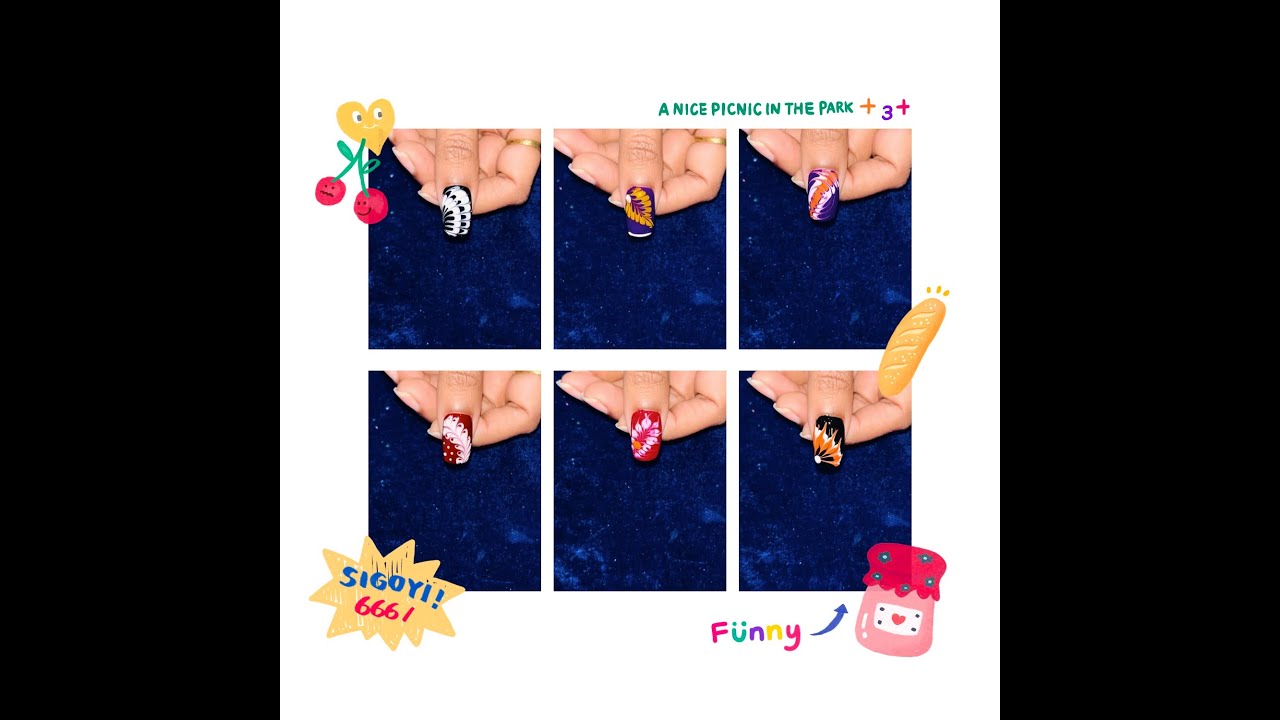 A NICE PICNIC IN THE PARK + 3 +

SIGOYI!
666!

Fünny