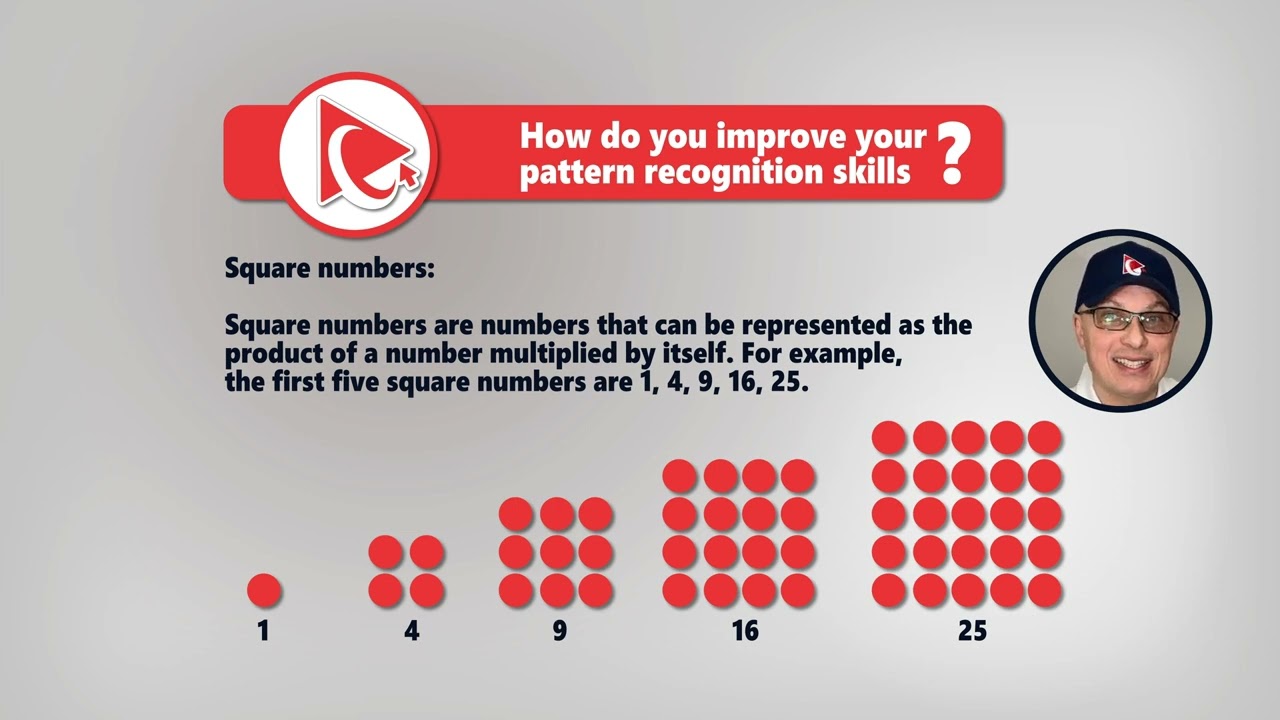 How do you improve your pattern recognition skills ?

Square numbers:

Square numbers are numbers that can be represented as the product of a number multiplied by itself. For example, the first five square numbers are 1, 4, 9, 16, 25.

1

4

9

16

25