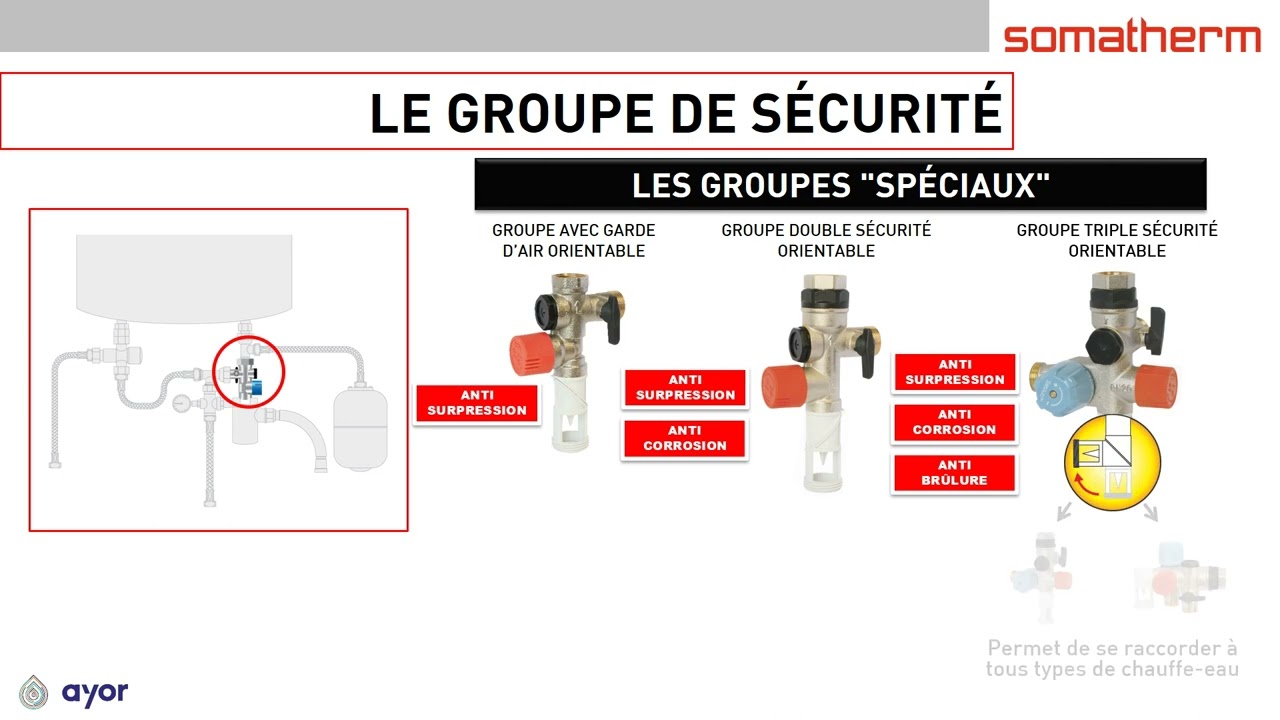 somatherm

LE GROUPE DE SÉCURITÉ

LES GROUPES "SPÉCIAUX"

GROUPE AVEC GARDE D'AIR ORIENTABLE

ANTI SURPRESSION

GROUPE DOUBLE SÉCURITÉ ORIENTABLE

ANTI SURPRESSION

ANTI CORROSION

GROUPE TRIPLE SÉCURITÉ ORIENTABLE

ANTI SURPRESSION

ANTI CORROSION

ANTI BRÛLURE

Permet de se raccorder à tous types de chauffe-eau

ayor