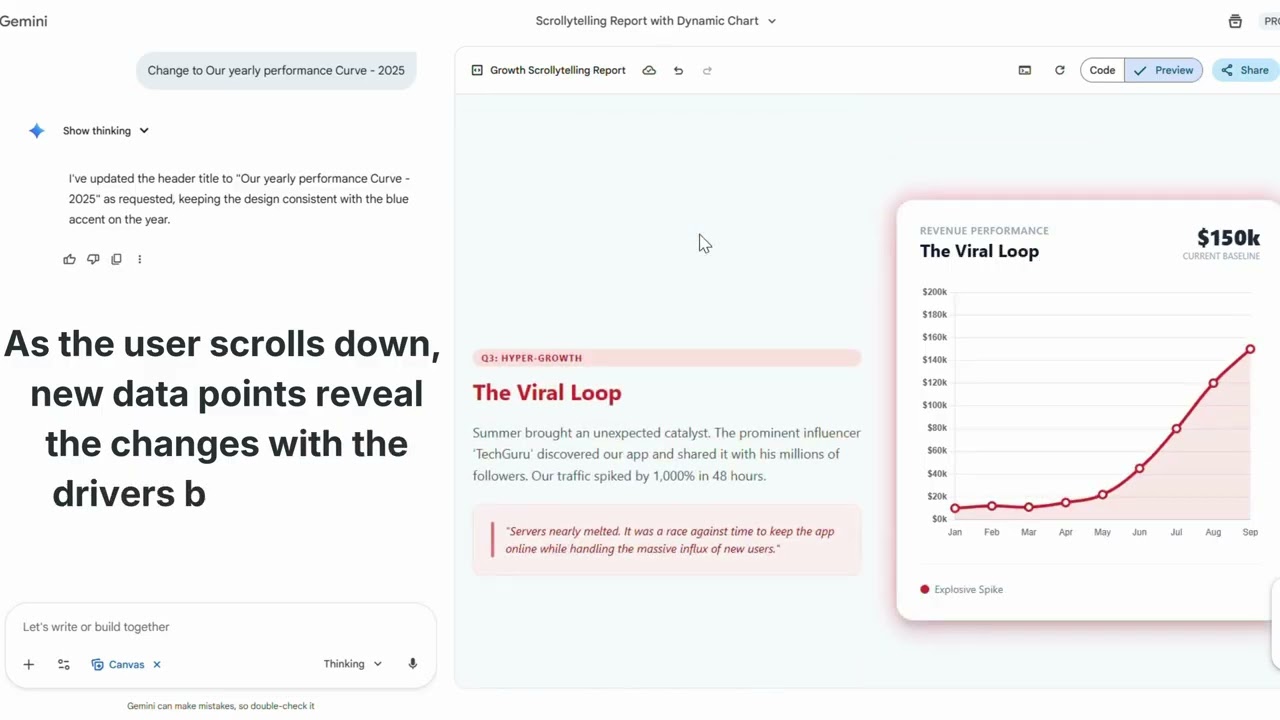 Gemini

Scrollytelling Report with Dynamic Chart

PRO

Change to Our yearly performance Curve - 2025

Show thinking

I've updated the header title to "Our yearly performance Curve - 2025" as requested, keeping the design consistent with the blue accent on the year.

As the user scrolls down, new data points reveal the changes with the drivers b

Let's write or build together

Canvas

Thinking

Gemini can make mistakes, so double-check it

Growth Scrollytelling Report

Code

Preview

Share

Q3: HYPER-GROWTH

The Viral Loop

Summer brought an unexpected catalyst. The prominent influencer 'TechGuru' discovered our app and shared it with his millions of followers. Our traffic spiked by 1,000% in 48 hours.

"Servers nearly melted. It was a race against time to keep the app online while handling the massive influx of new users."

REVENUE PERFORMANCE

The Viral Loop

$150k

CURRENT BASELINE

$200k
$180k
$160k
$140k
$120k
$100k
$80k
$60k
$40k
$20k
$0k

Jan Feb Mar Apr May Jun Jul Aug Sep

Explosive Spike