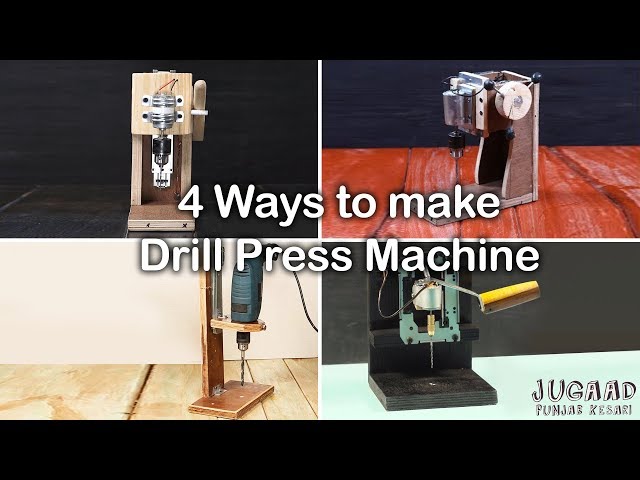 4 Ways to make
Drill Press Machine

JUGAAD
PUNJAB KESARI