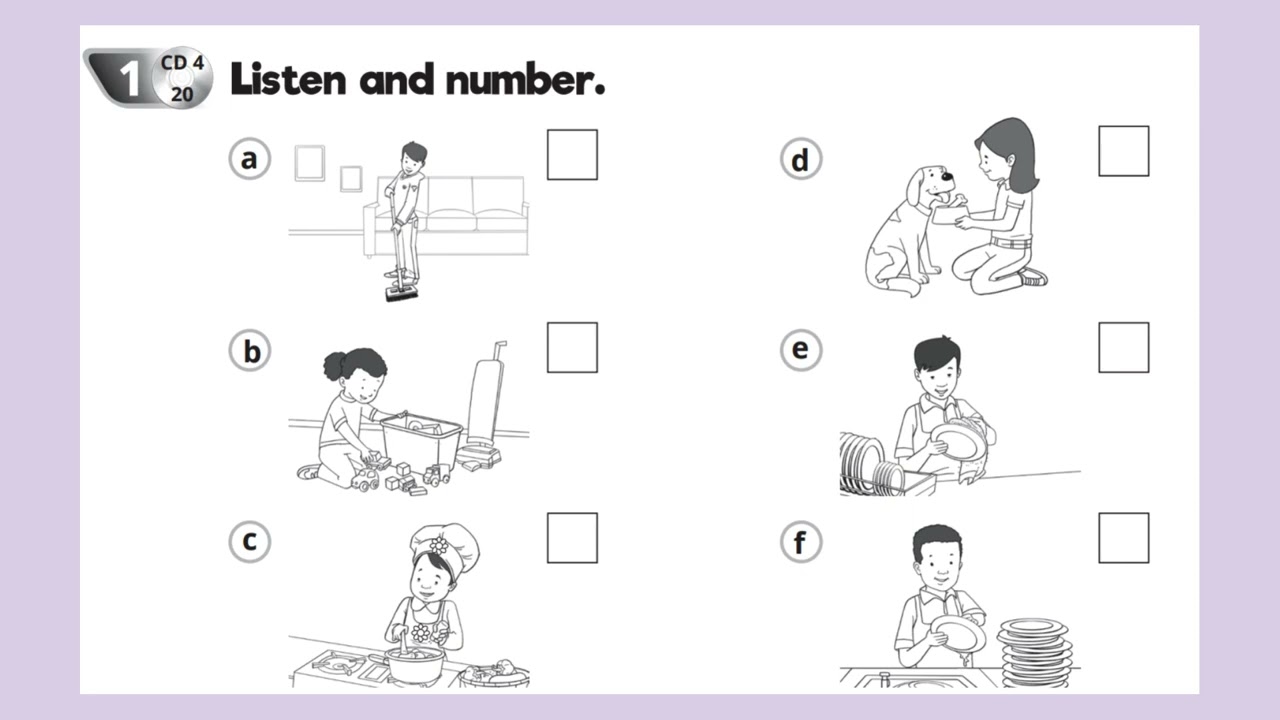 1 CD 4 20 Listen and number.

a

b

c

d

e

f