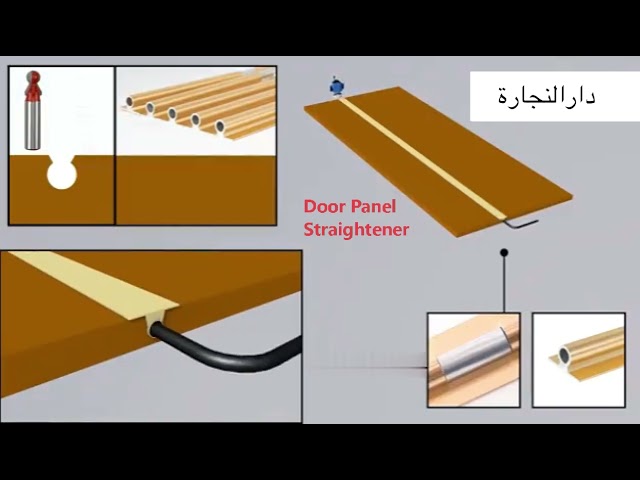 دارالنجارة

Door Panel Straightener