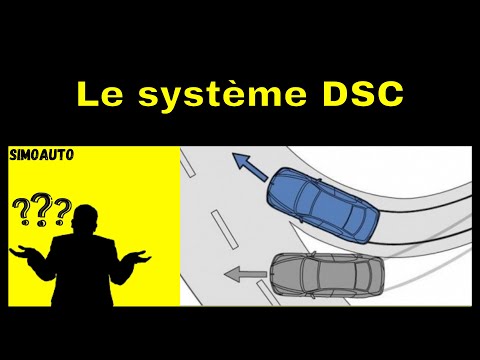 Le système DSC

SIMOAUTO

???