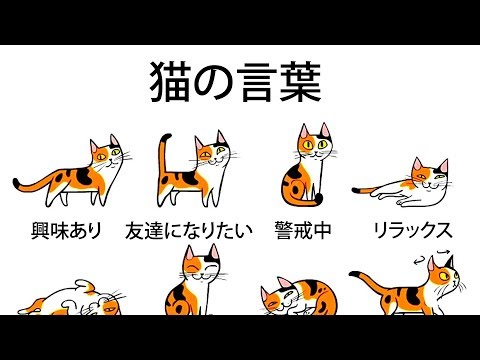 猫の言葉

興味あり

友達になりたい

警戒中

リラックス