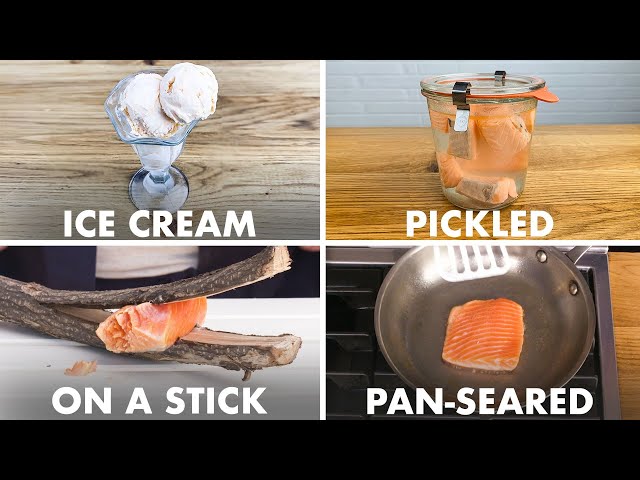 ICE CREAM

PICKLED

ON A STICK

PAN-SEARED