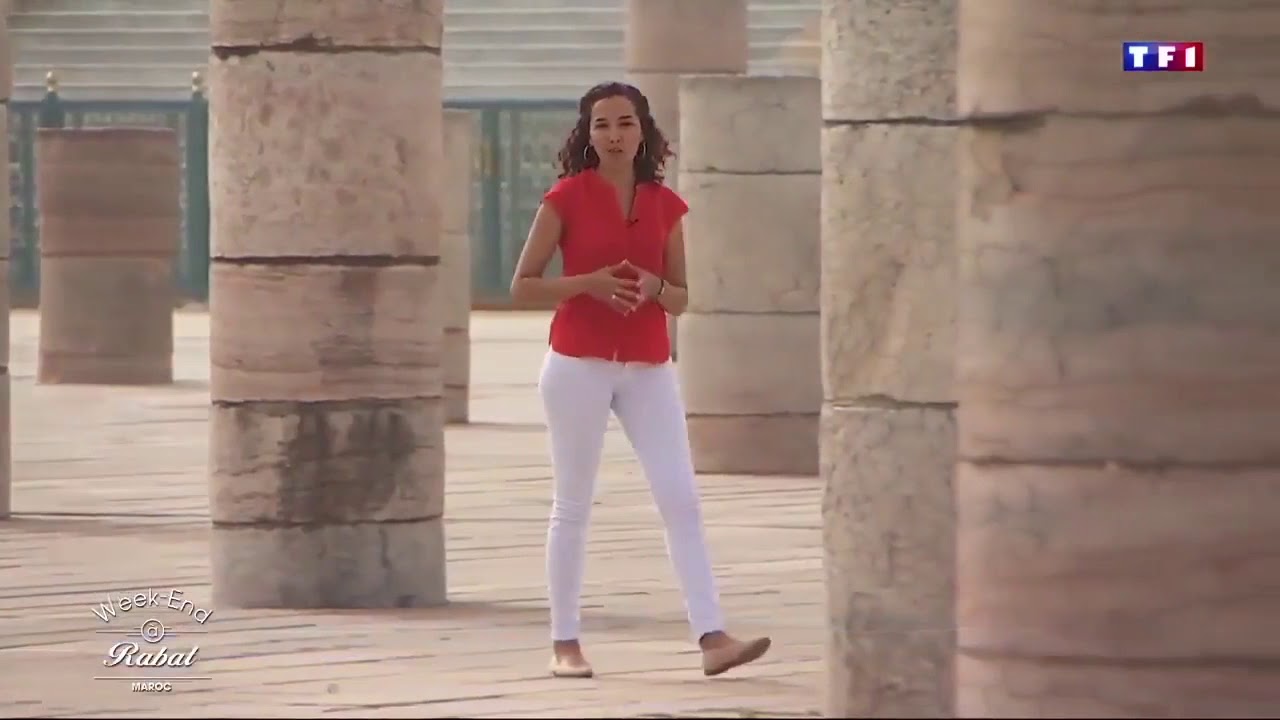 TF1

Week-End
Rabat
MAROC