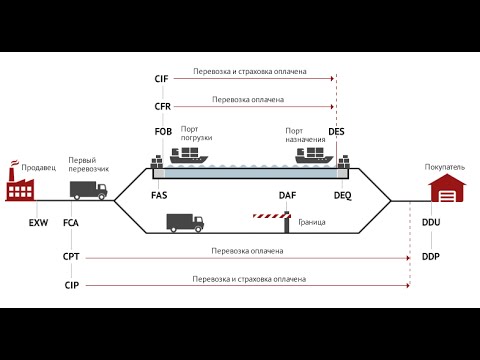 CIF Перевозка и страховка оплачена

CFR Перевозка оплачена

FOB Порт погрузки

Порт назначения DES

Продавец

Первый перевозчик

Покупатель

FAS

DAF

DEQ

Граница

EXW

FCA

DDU

CPT Перевозка оплачена

DDP

CIP Перевозка и страховка оплачена