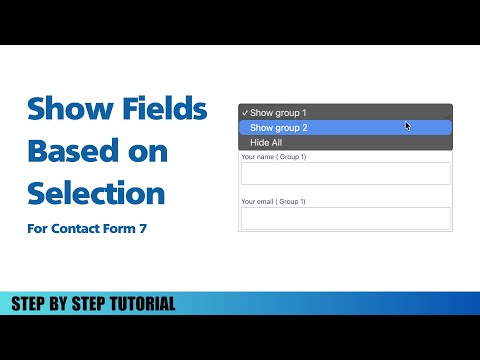 Show Fields Based on Selection

For Contact Form 7

✓ Show group 1
Show group 2
Hide All

Your name ( Group 1)

Your email ( Group 1)

STEP BY STEP TUTORIAL