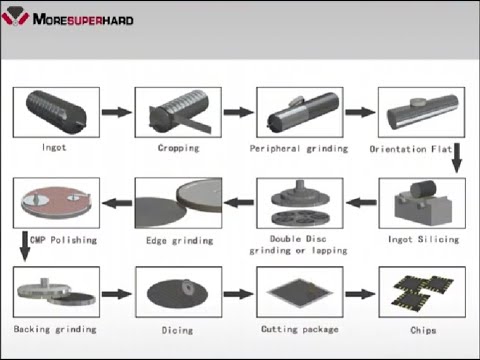 MORESUPERHARD

Ingot

Cropping

Peripheral grinding

Orientation Flat

Ingot Silicing

Double Disc grinding or lapping

Edge grinding

CMP Polishing

Backing grinding

Dicing

Cutting package

Chips