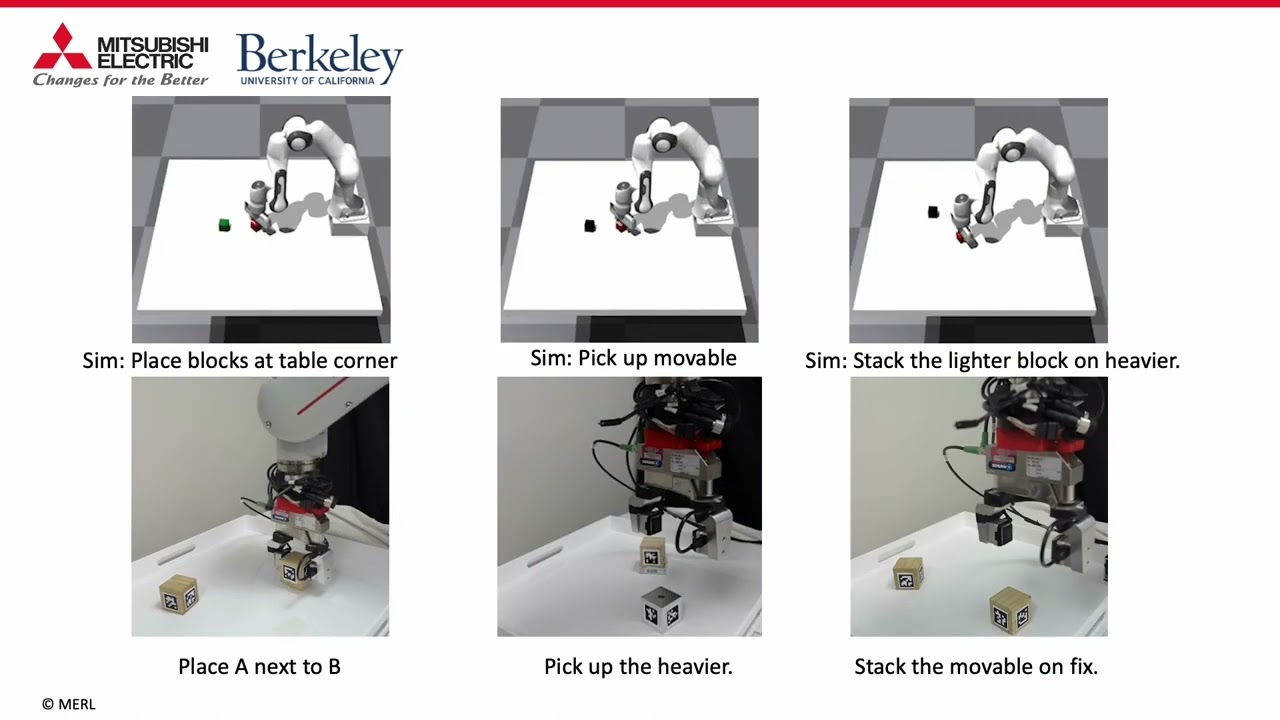 MITSUBISHI ELECTRIC
Changes for the Better

Berkeley
UNIVERSITY OF CALIFORNIA

Sim: Place blocks at table corner

Sim: Pick up movable

Sim: Stack the lighter block on heavier.

Place A next to B

Pick up the heavier.

Stack the movable on fix.

© MERL