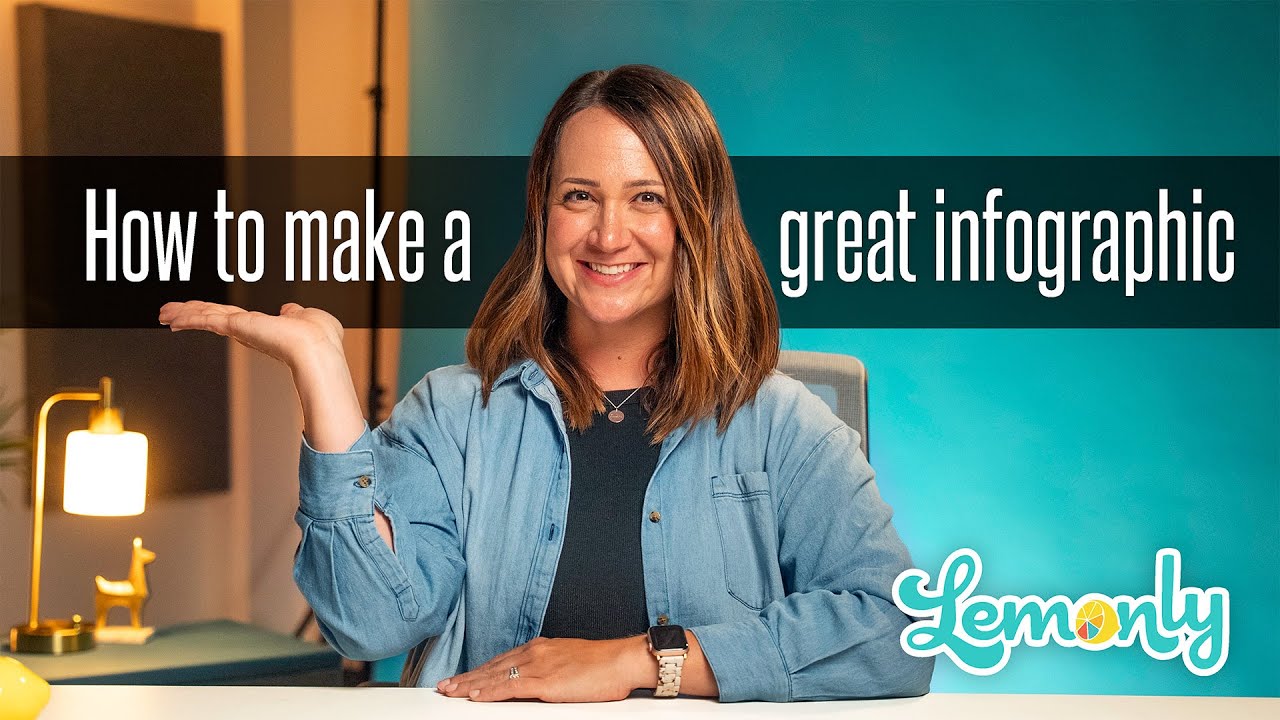 How to make a great infographic

Lemonly