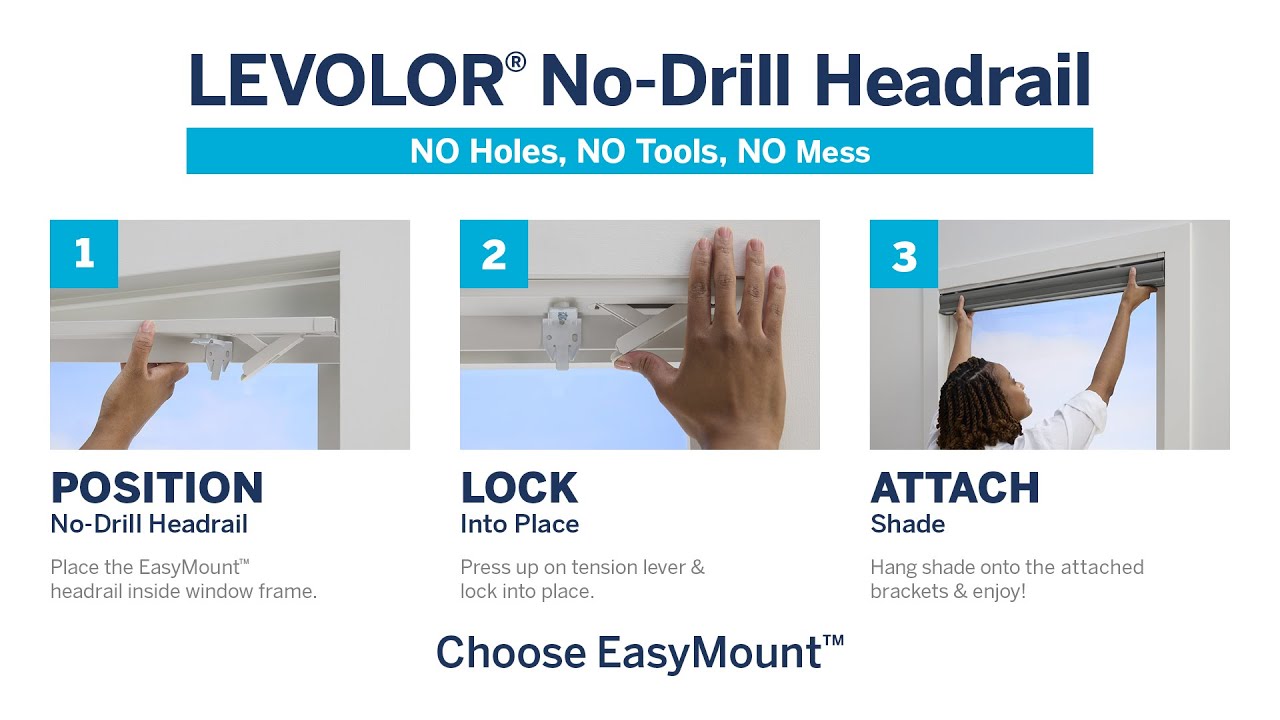 LEVOLOR® No-Drill Headrail

NO Holes, NO Tools, NO Mess

1

POSITION
No-Drill Headrail

Place the EasyMount™ headrail inside window frame.

2

LOCK
Into Place

Press up on tension lever & lock into place.

3

ATTACH
Shade

Hang shade onto the attached brackets & enjoy!

Choose EasyMount™