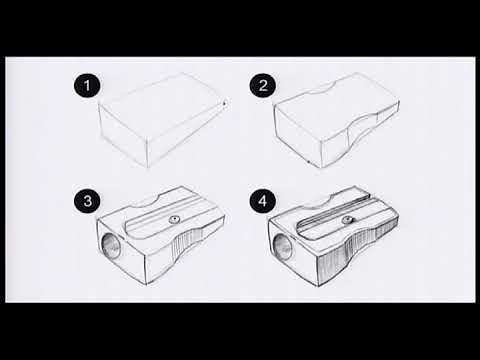 1
2
3
4