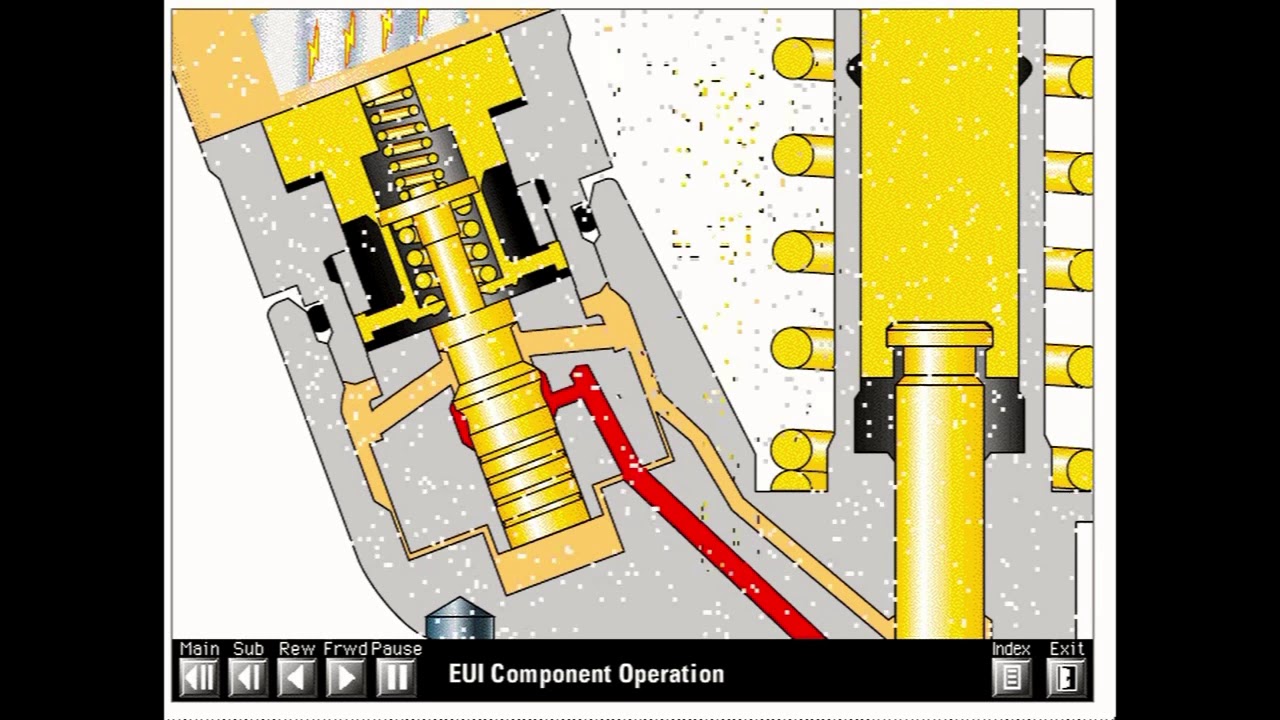 Main Sub Rew Frwd Pause

EUI Component Operation

Index Exit