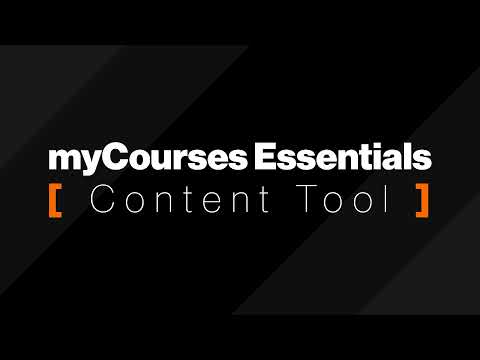 myCourses Essentials
[ Content Tool ]