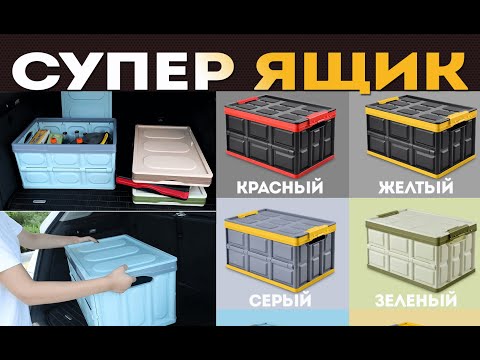 СУПЕР ЯЩИК

КРАСНЫЙ

ЖЕЛТЫЙ

СЕРЫЙ

ЗЕЛЕНЫЙ