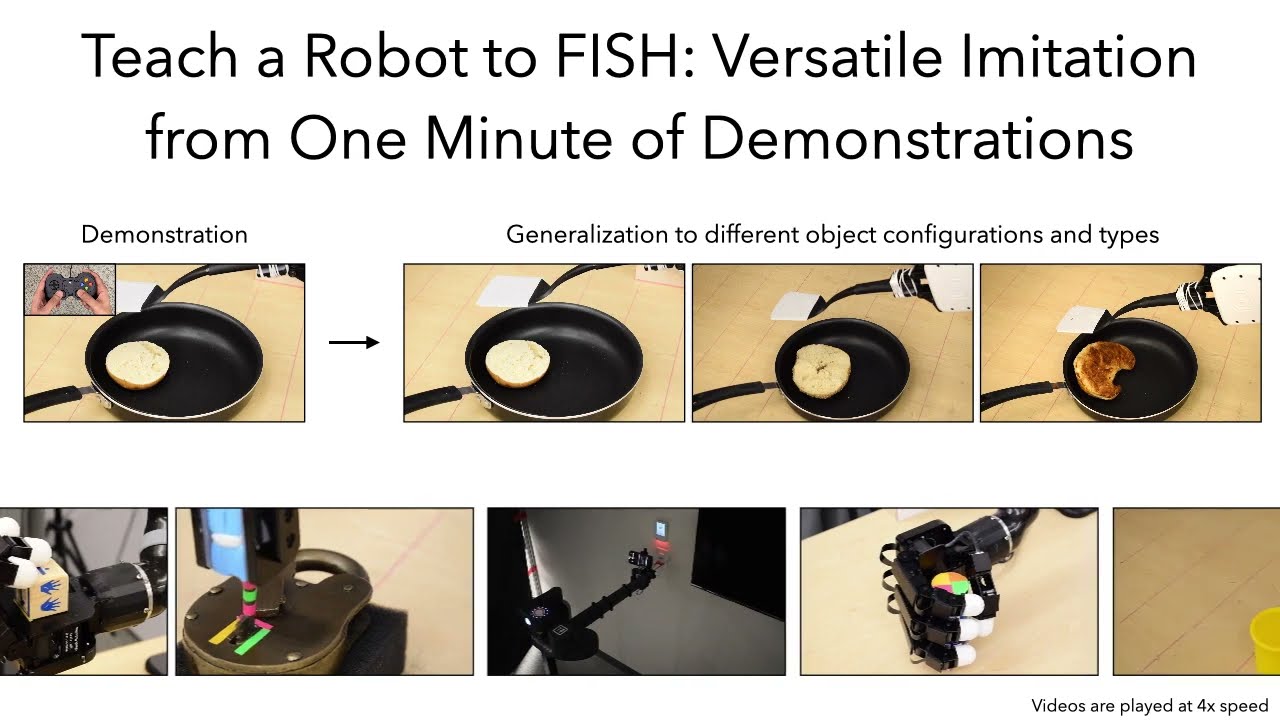 Teach a Robot to FISH: Versatile Imitation from One Minute of Demonstrations

Demonstration

Generalization to different object configurations and types

Videos are played at 4x speed