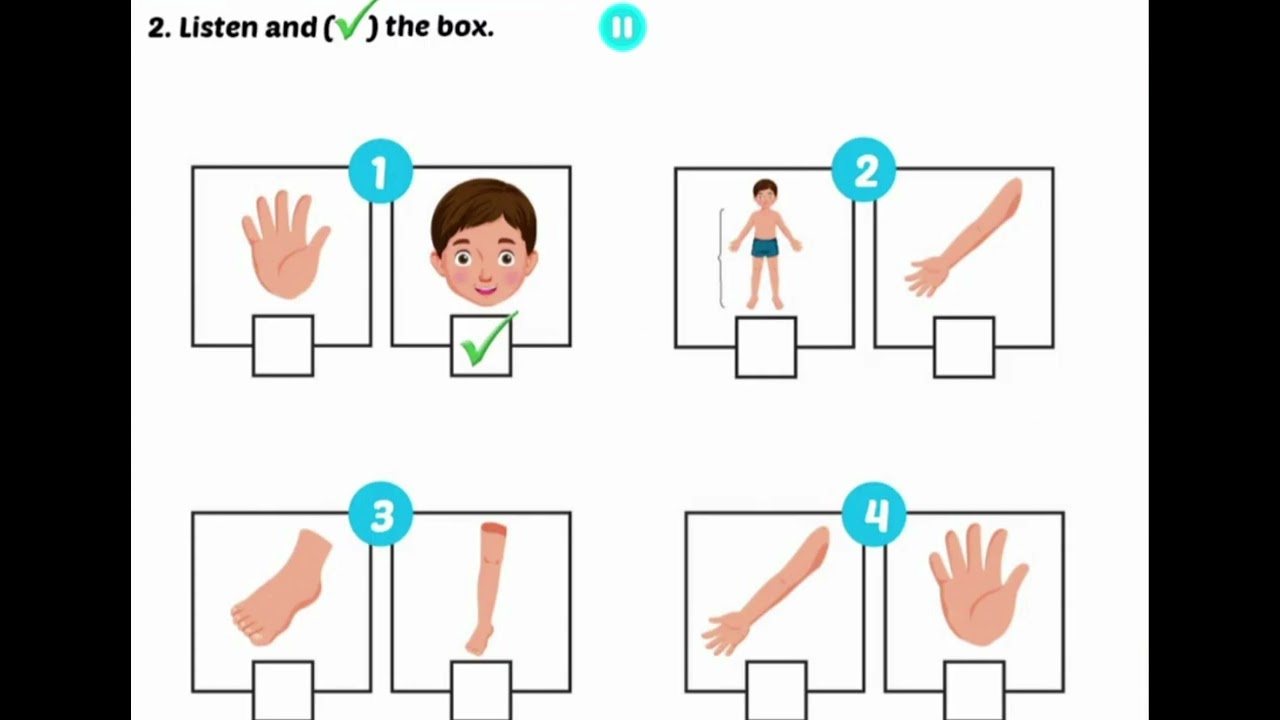 2. Listen and (✓) the box.

1

✓

2

3

4