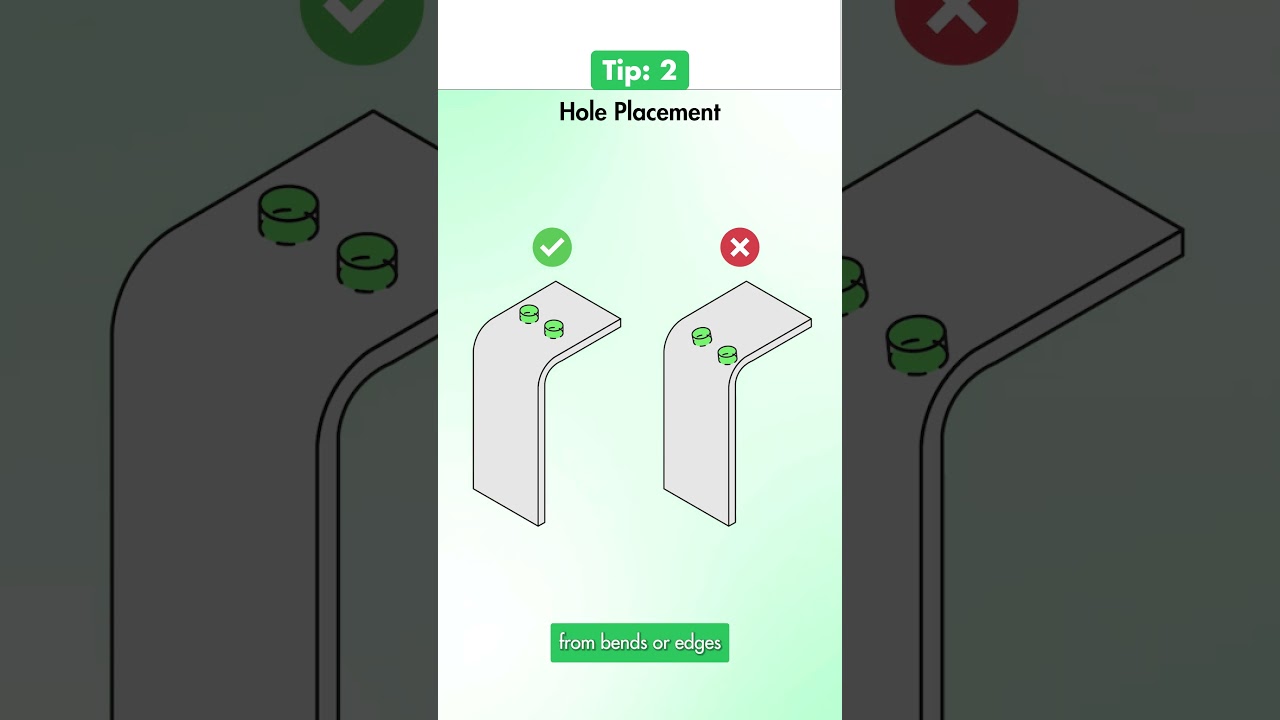 Tip: 2

Hole Placement

from bends or edges