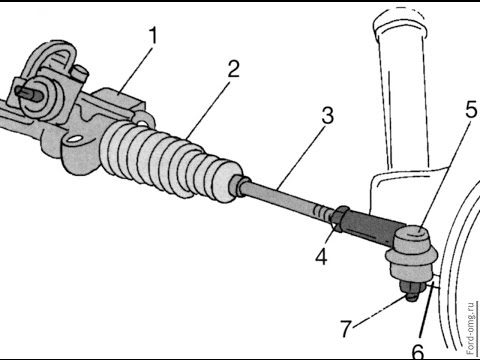 1
2
3
5
4
7
6
Ford-omg.ru