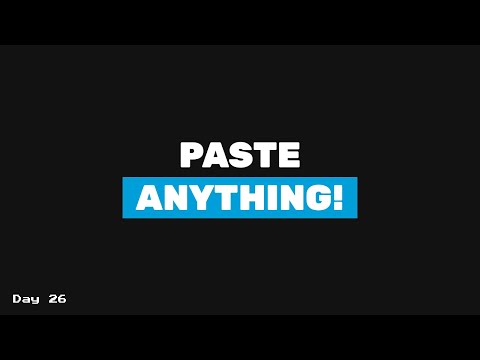 PASTE
ANYTHING!

Day 26